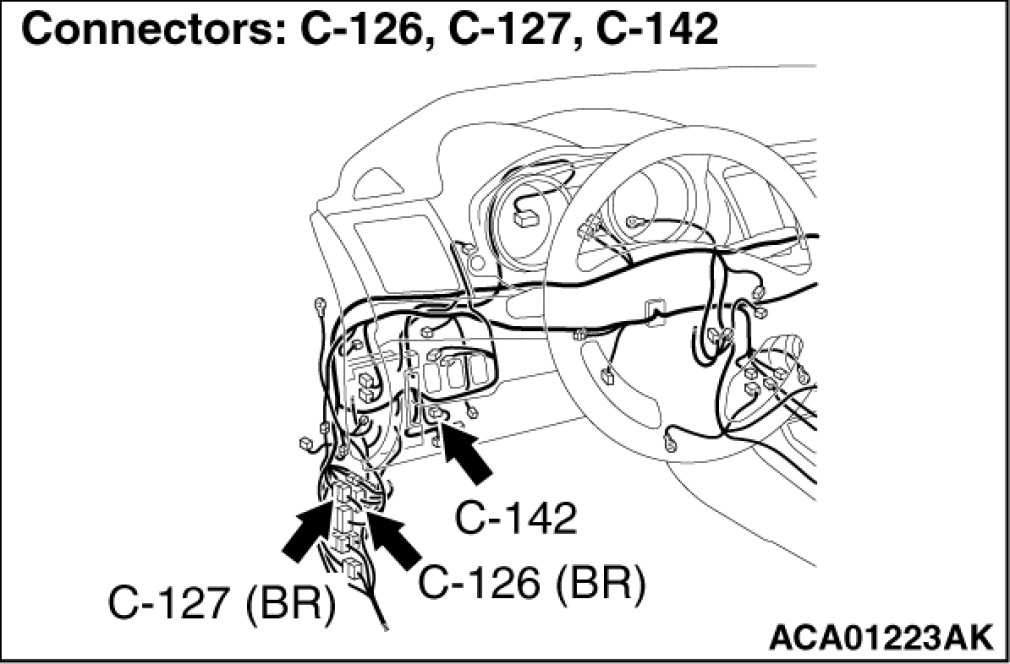 Connectors: C-126, C-127, C-142

C-142

C-126 (BR)

C-127 (BR)

ACA01223AK