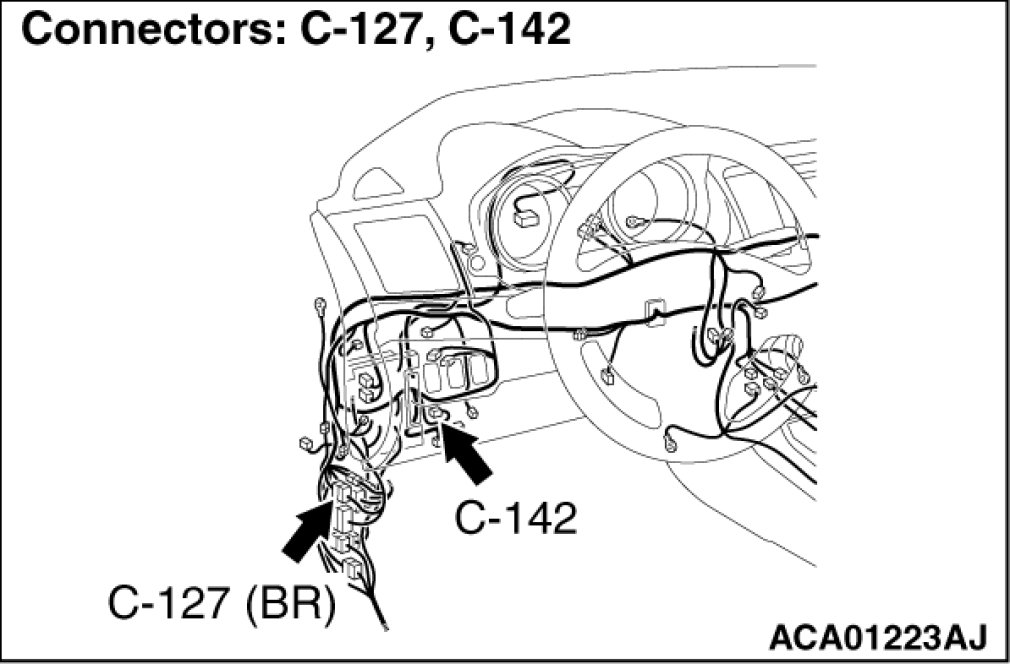 Connectors: C-127, C-142

C-142

C-127 (BR)

ACA01223AJ