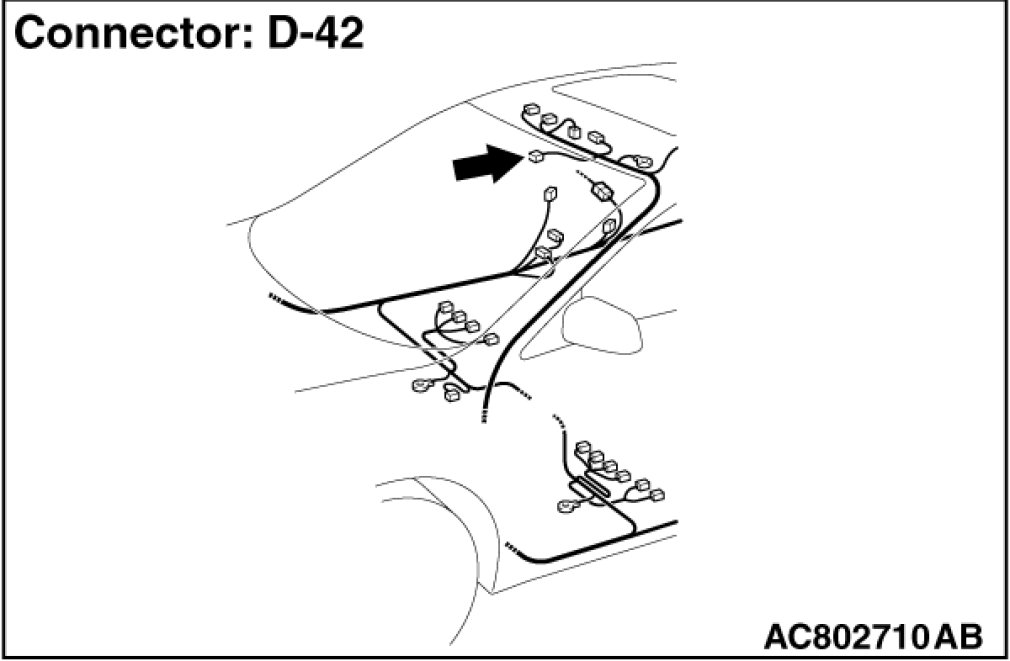 Connector: D-42

AC802710AB