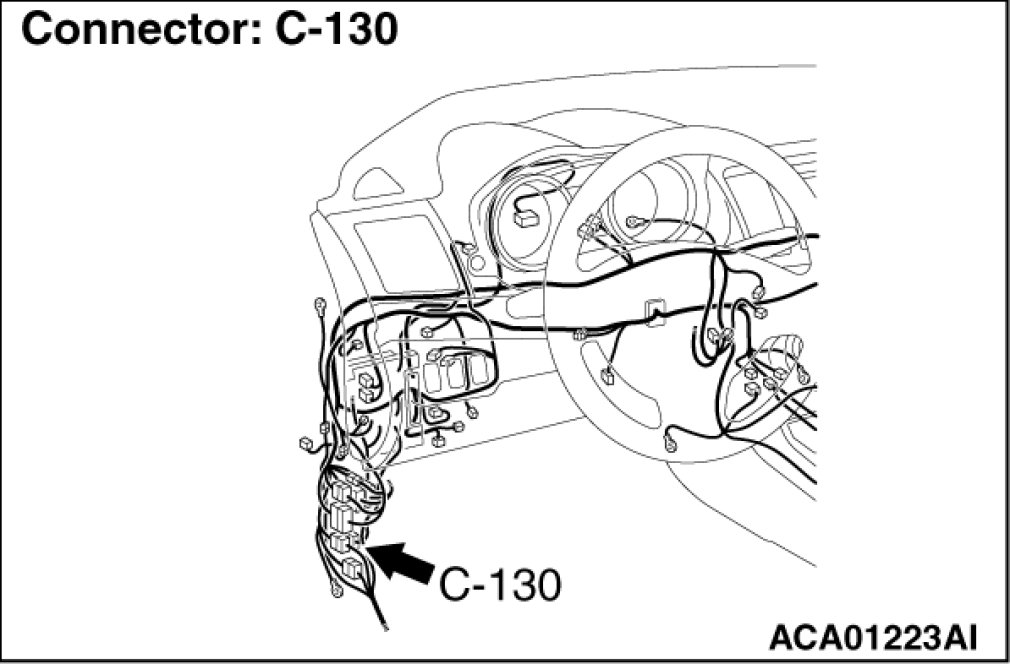 Connector: C-130

C-130

ACA01223AI