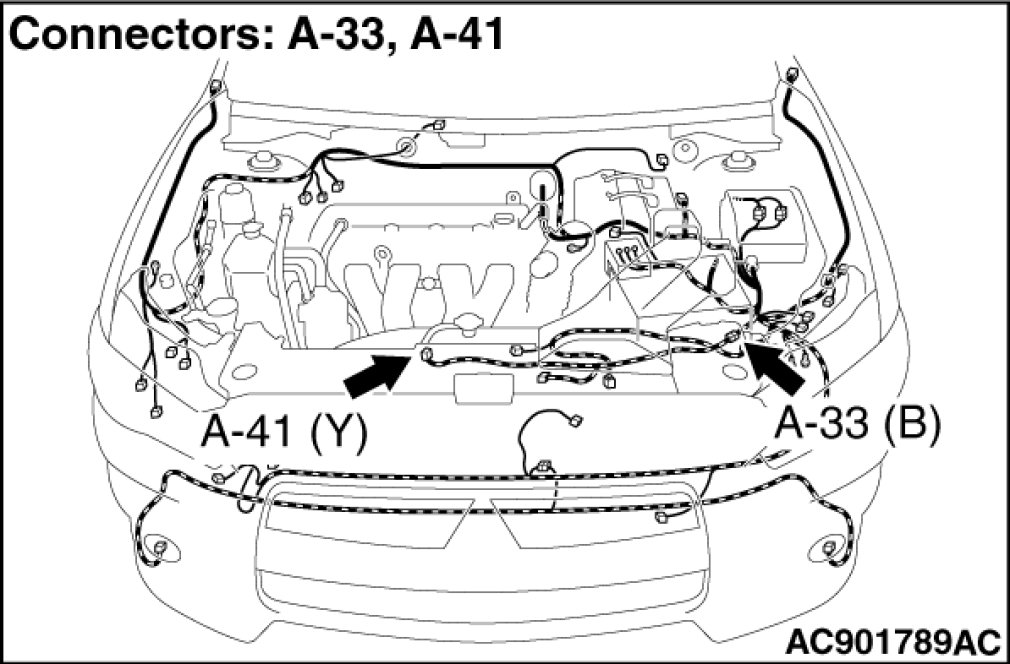 Connectors: A-33, A-41

A-41 (Y)

A-33 (B)

AC901789AC