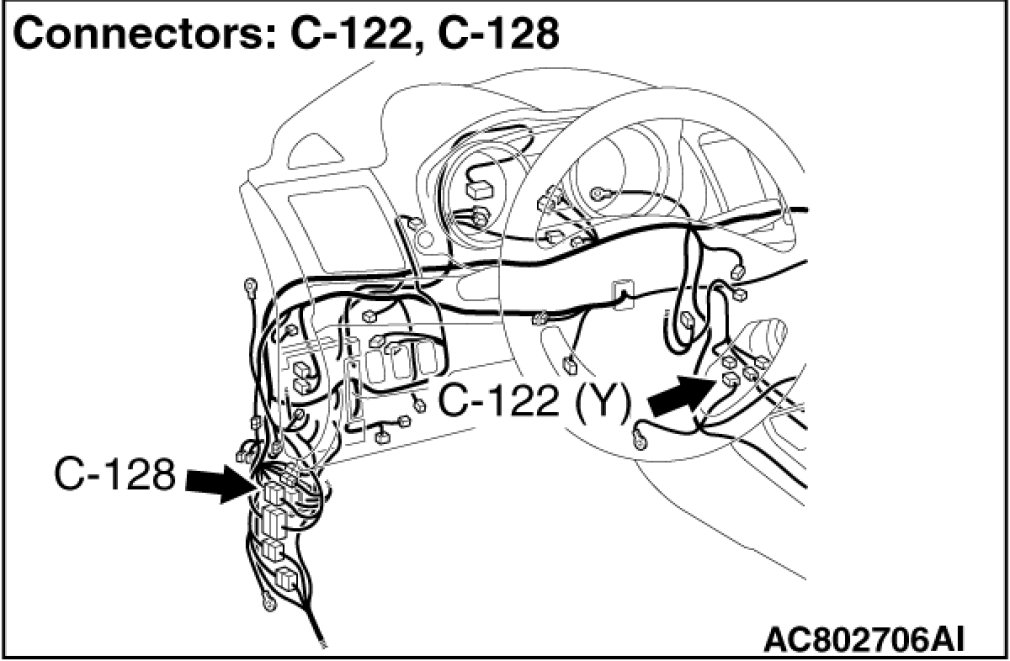 Connectors: C-122, C-128

C-122 (Y)

C-128

AC802706AI