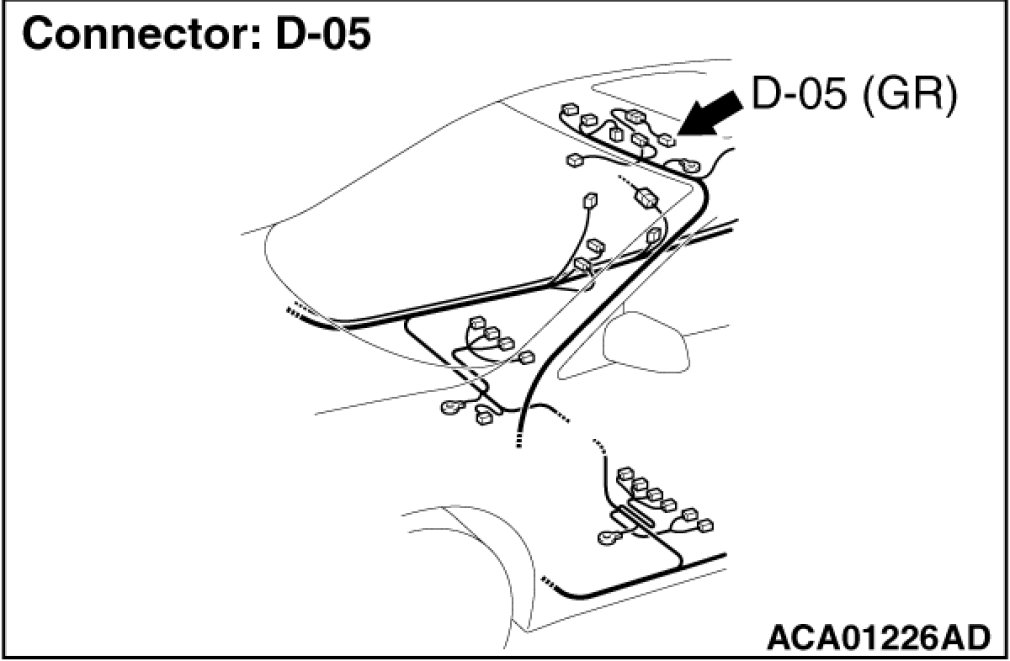 Connector: D-05

D-05 (GR)

ACA01226AD