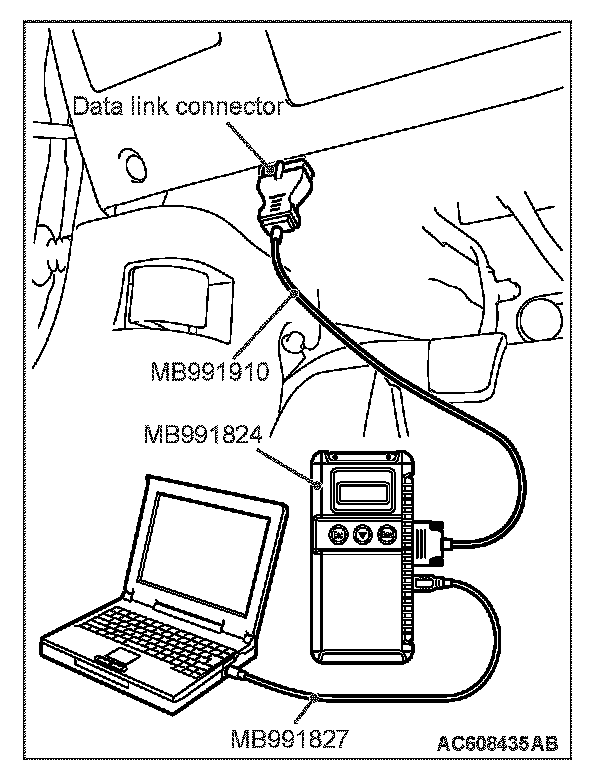 Data link connector

MB991910

MB991824

MB991827

AC608435AB