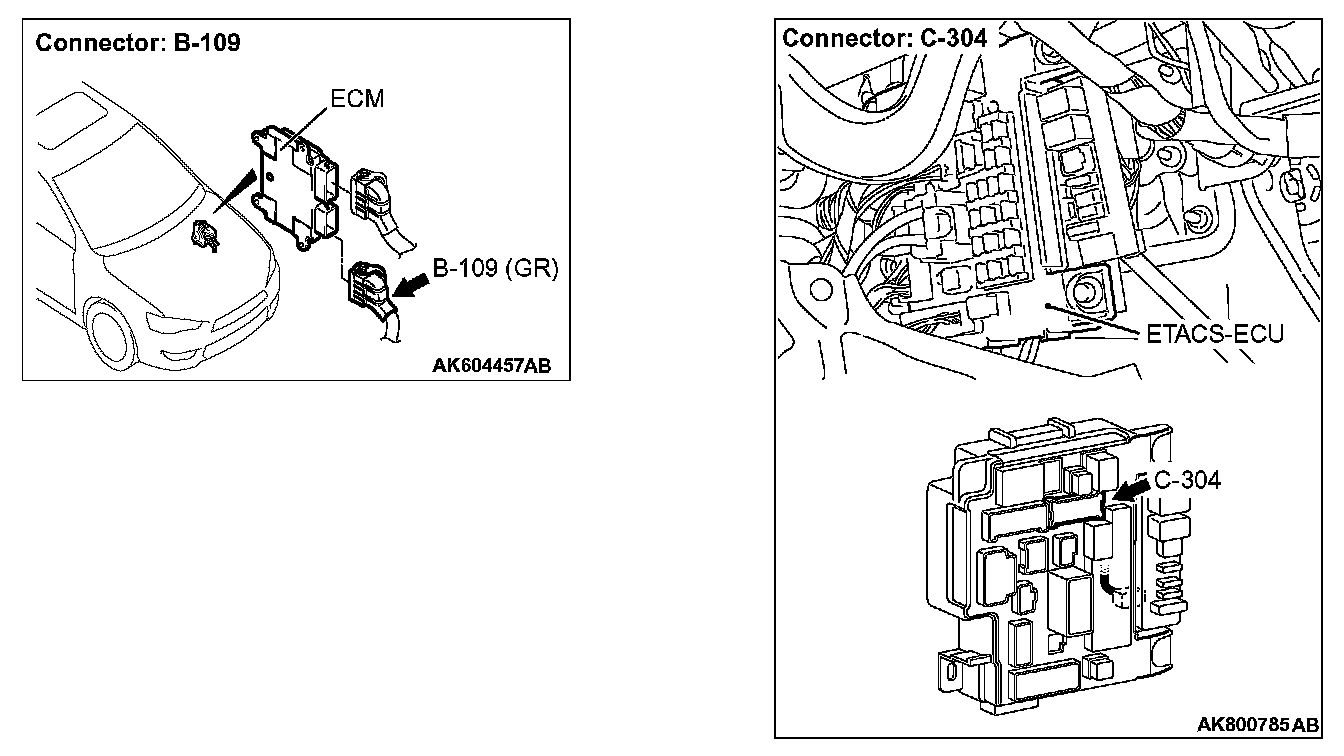 Connector: B-109

ECM

B-109 (GR)

AK604457AB

Connector: C-304

ETACS-ECU

C-304

AK800785AB