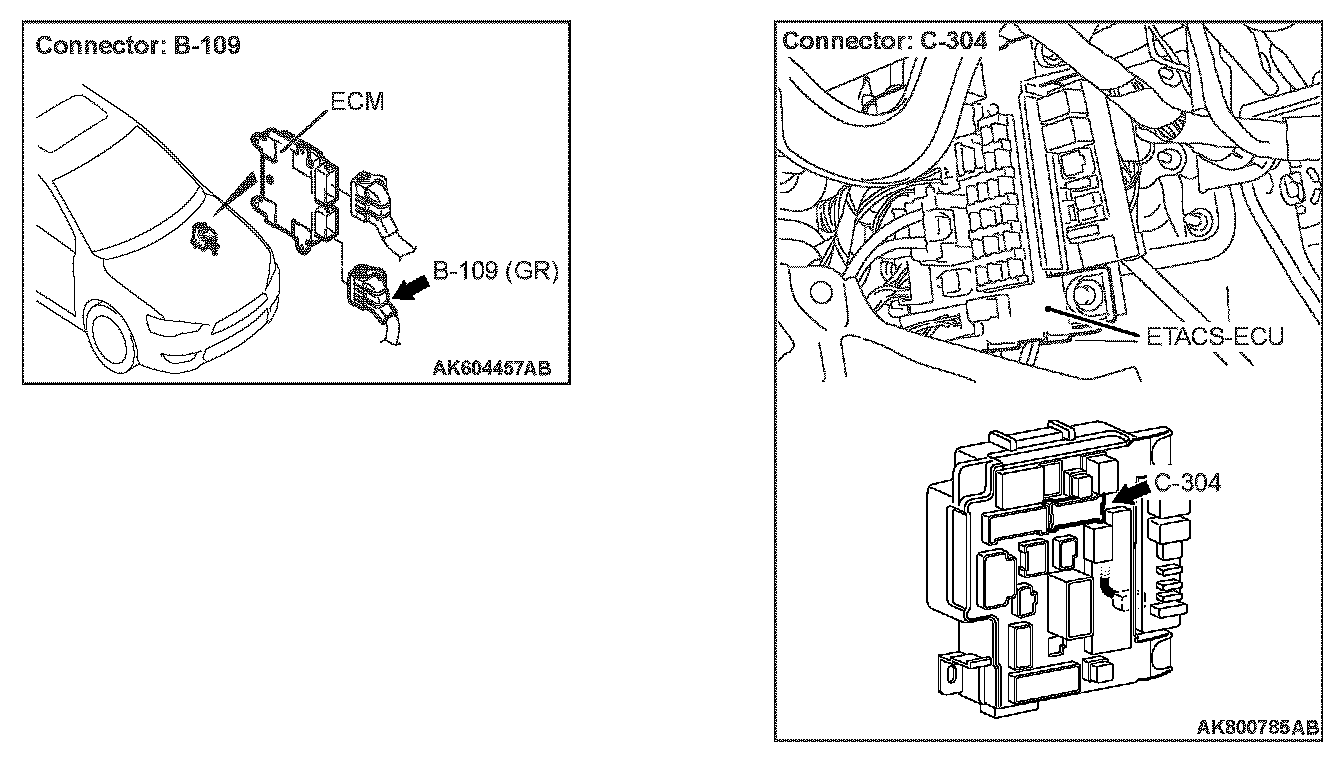 Connector: B-109

ECM

B-109 (GR)

AK604457AB

Connector: C-304

ETACS-ECU

C-304

AK800785AB