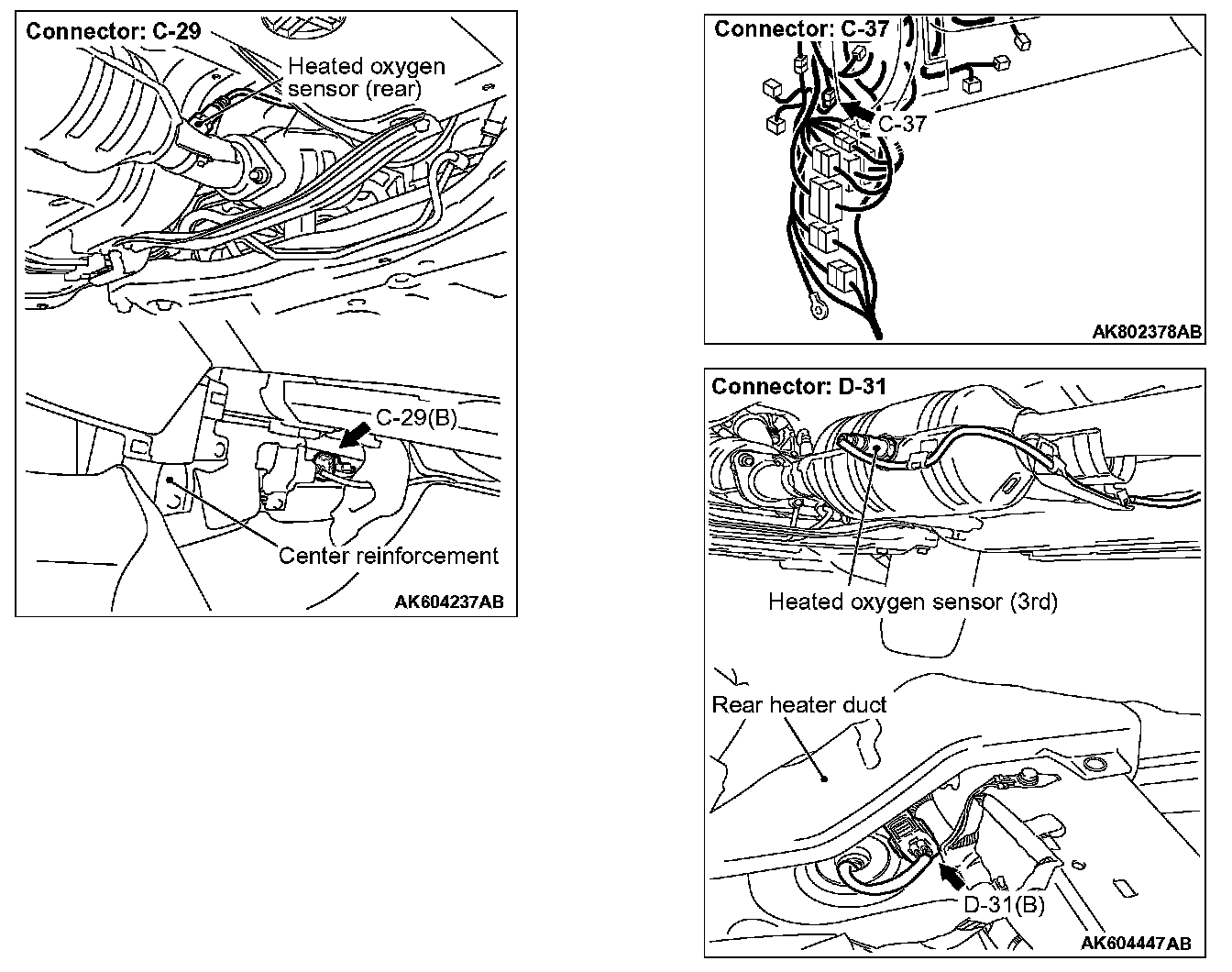 Connector: C-29

Heated oxygen sensor (rear)

C-29(B)

Center reinforcement

AK604237AB

Connector: C-37

C-37

AK802378AB

Connector: D-31

Heated oxygen sensor (3rd)

Rear heater duct

D-31(B)

AK604447AB