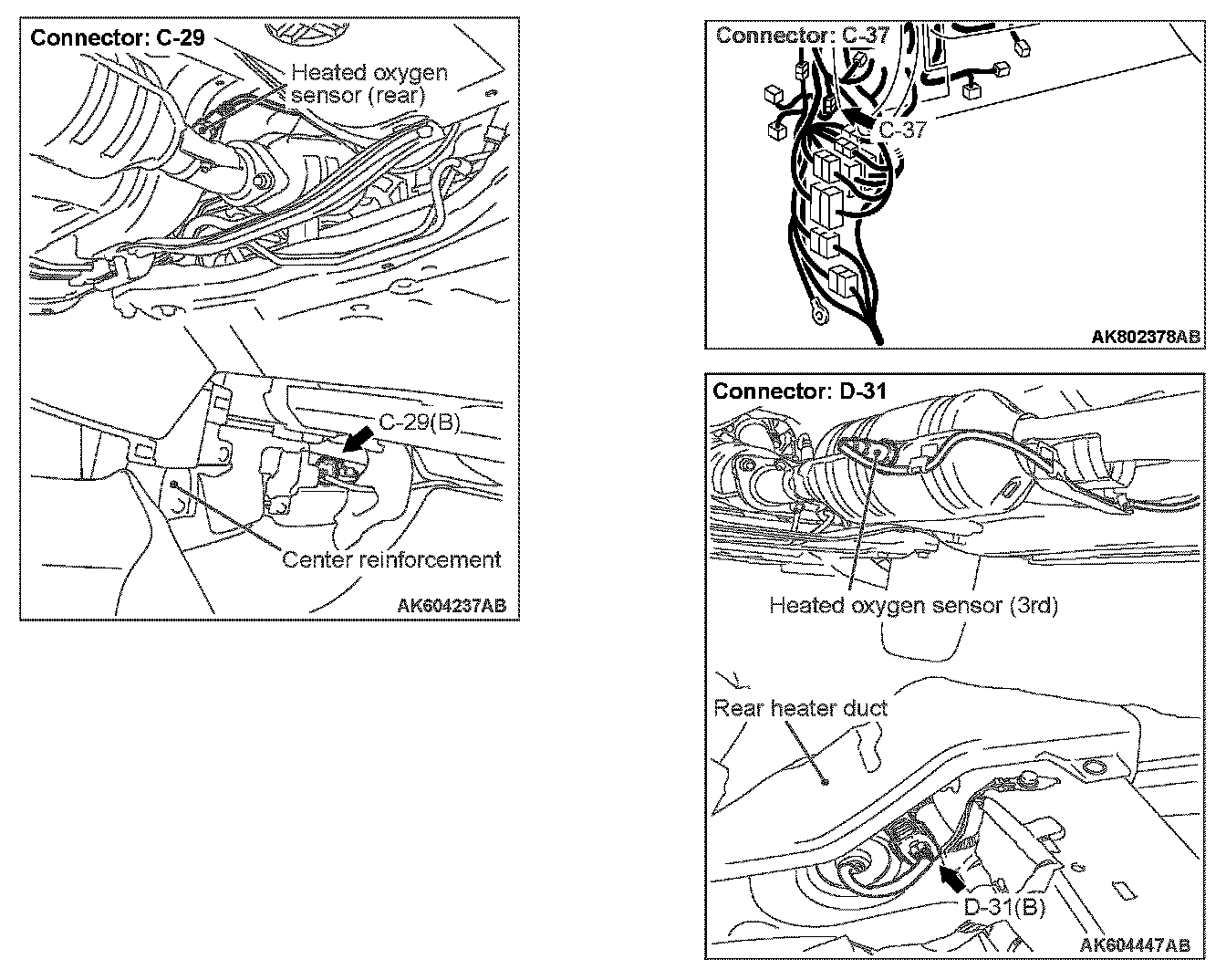 Connector: C-29

Heated oxygen sensor (rear)

C-29(B)

Center reinforcement

AK604237AB

Connector: C-37

C-37

AK802378AB

Connector: D-31

Heated oxygen sensor (3rd)

Rear heater duct

D-31(B)

AK604447AB