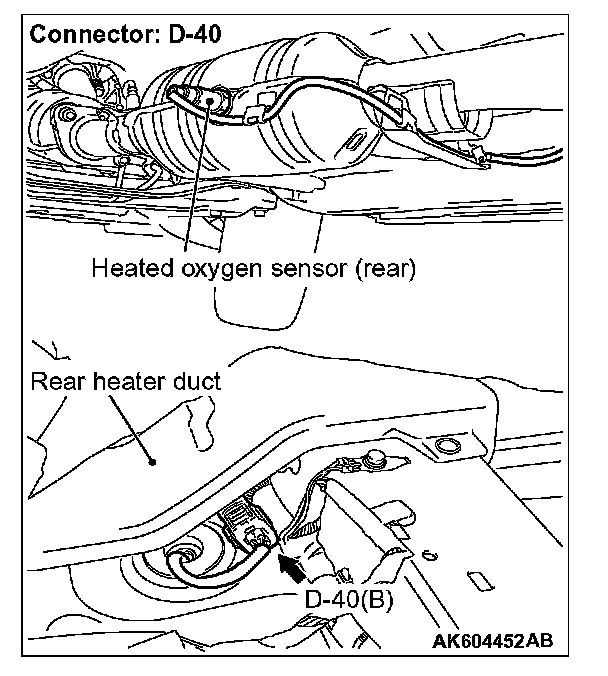 Connector: D-40

Heated oxygen sensor (rear)

Rear heater duct

D-40(B)

AK604452AB