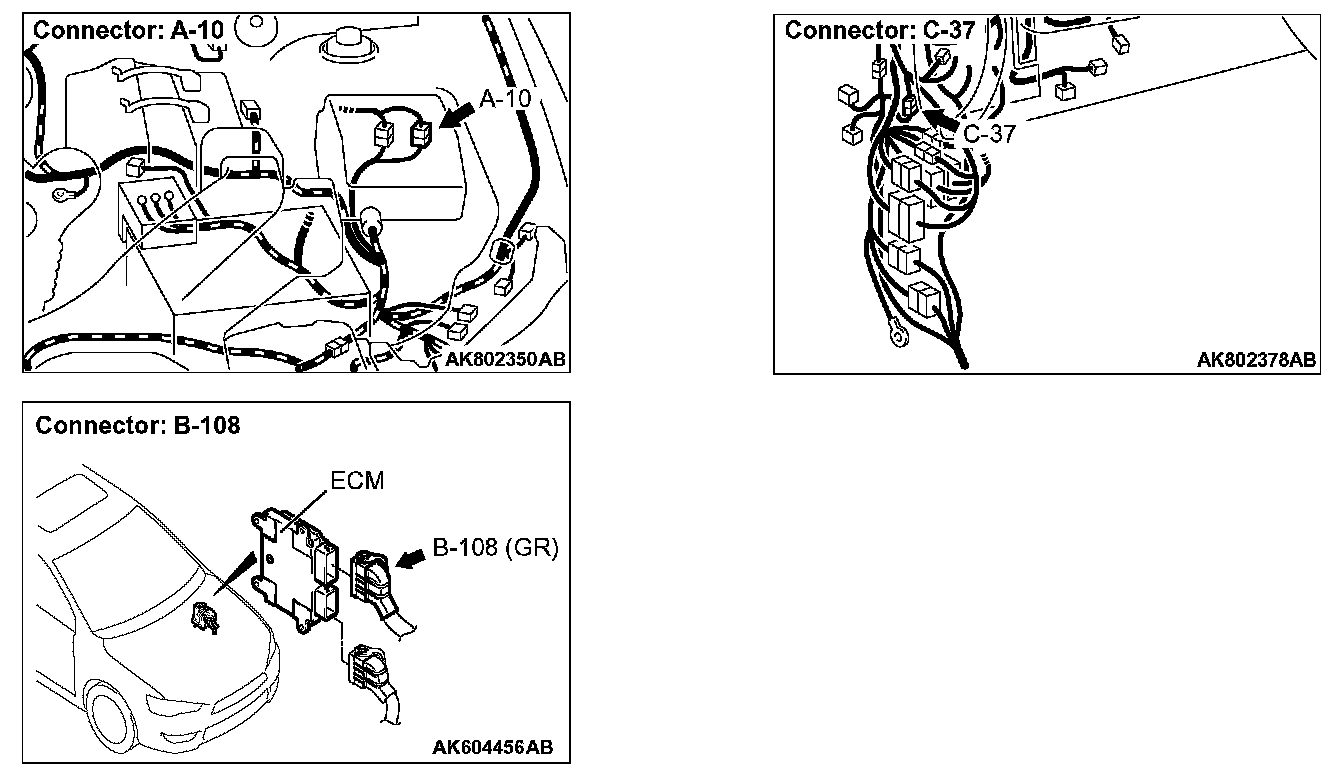 Connector: A-10

A-10

AK802350AB

Connector: C-37

C-37

AK802378AB

Connector: B-108

ECM

B-108 (GR)

AK604456AB