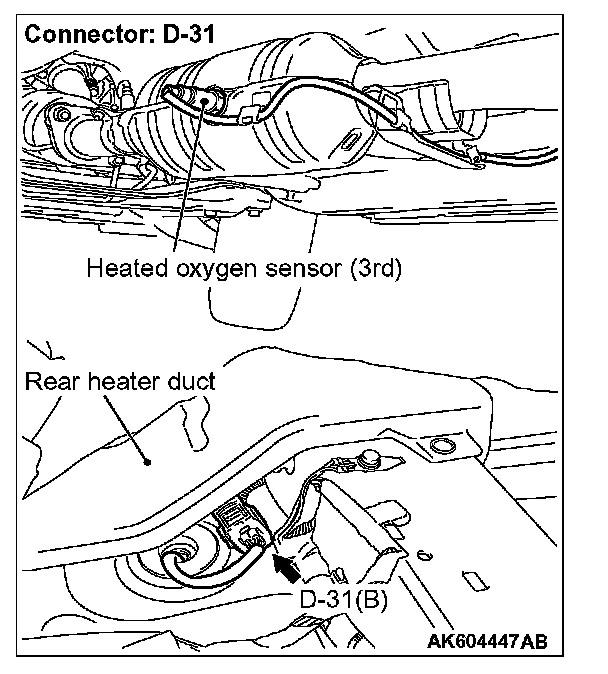 Connector: D-31

Heated oxygen sensor (3rd)

Rear heater duct

D-31(B)

AK604447AB