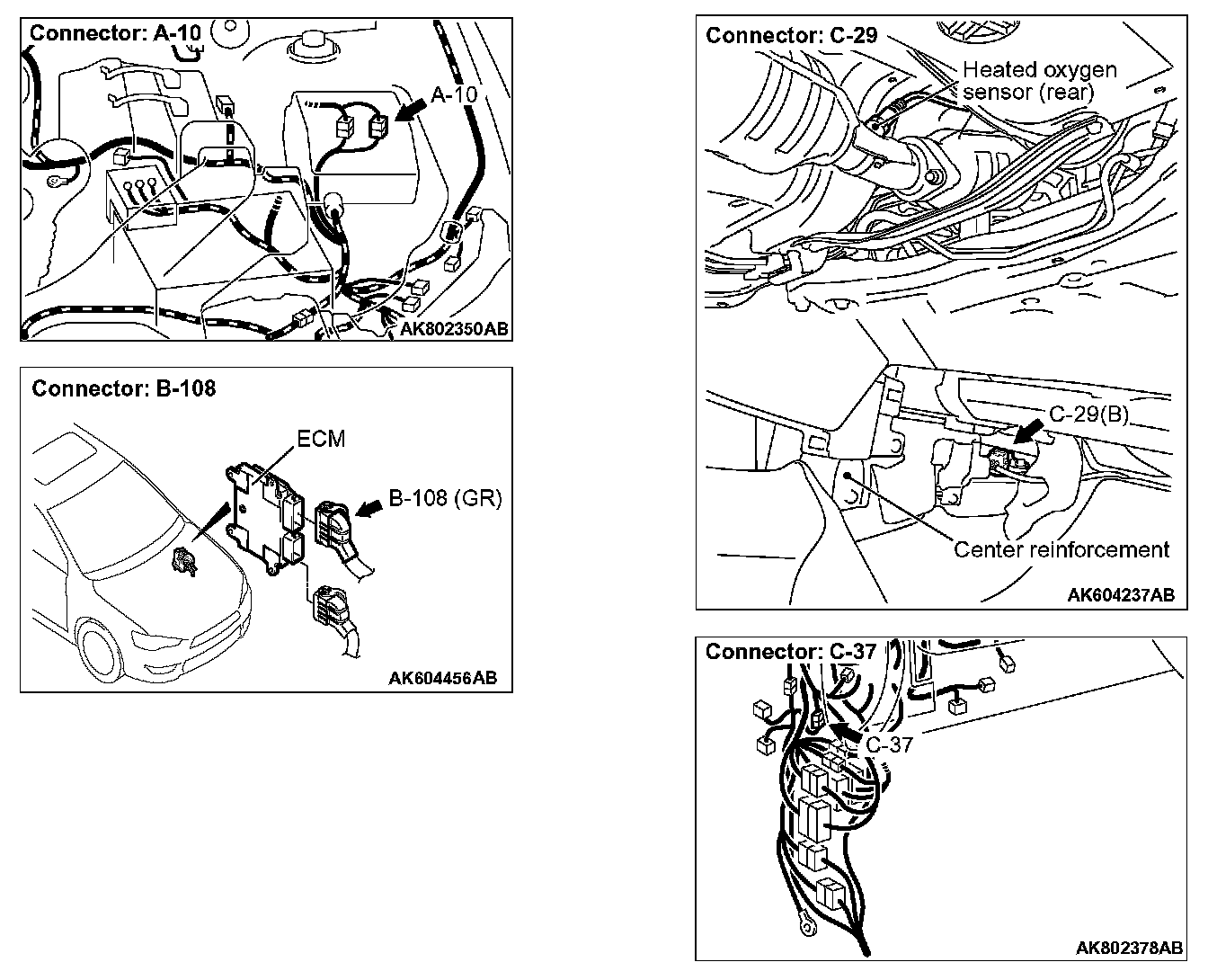 Connector: A-10

A-10

AK802350AB

Connector: B-108

ECM

B-108 (GR)

AK604456AB

Connector: C-29

Heated oxygen sensor (rear)

C-29(B)

Center reinforcement

AK604237AB

Connector: C-37

C-37

AK802378AB