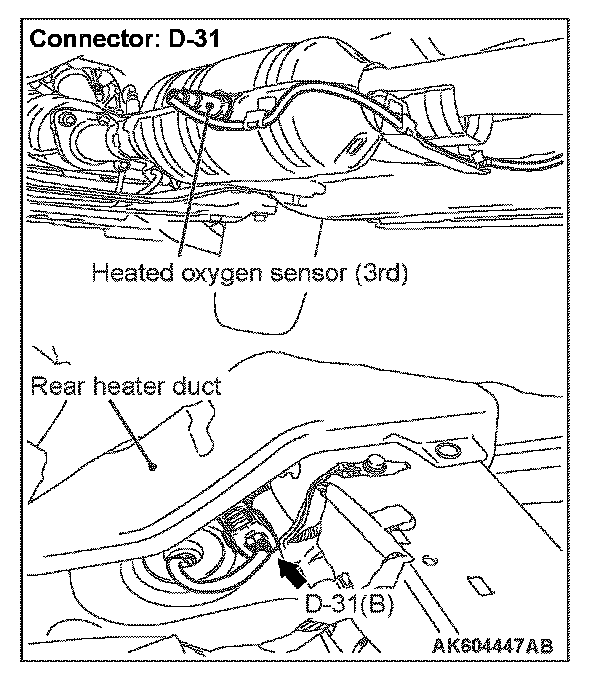 Connector: D-31

Heated oxygen sensor (3rd)

Rear heater duct

D-31(B)

AK604447AB