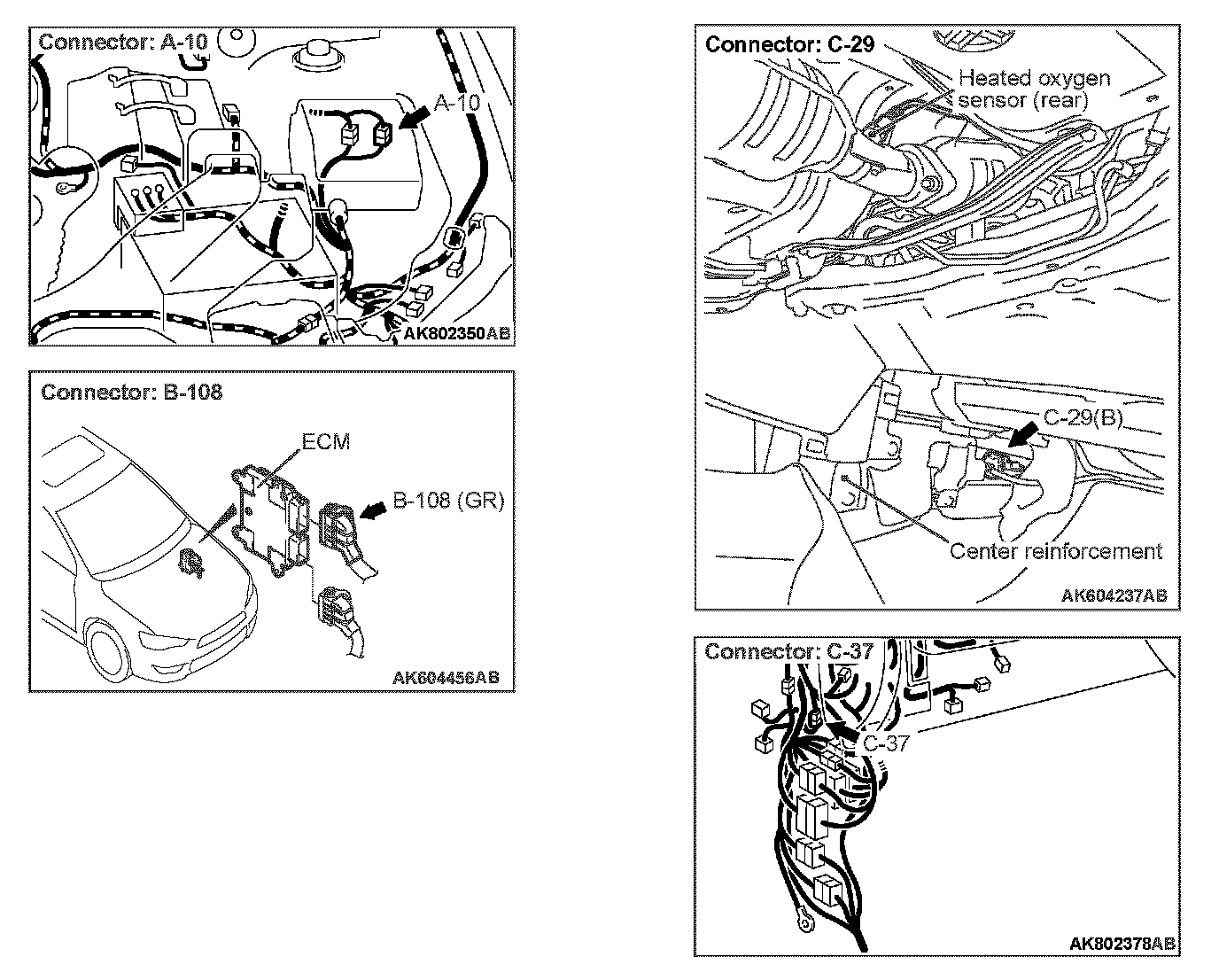 Connector: A-10

A-10

AK802350AB

Connector: B-108

ECM

B-108 (GR)

AK604456AB

Connector: C-29

Heated oxygen sensor (rear)

C-29(B)

Center reinforcement

AK604237AB

Connector: C-37

C-37

AK802378AB