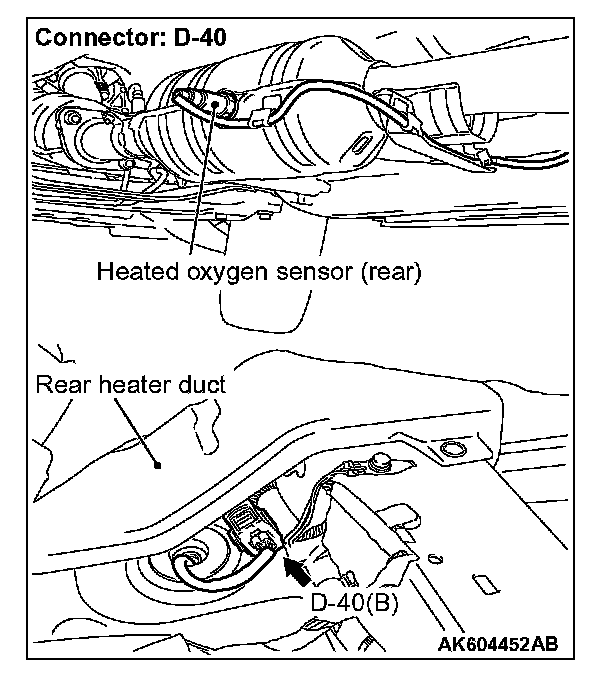 Connector: D-40

Heated oxygen sensor (rear)

Rear heater duct

D-40(B)

AK604452AB