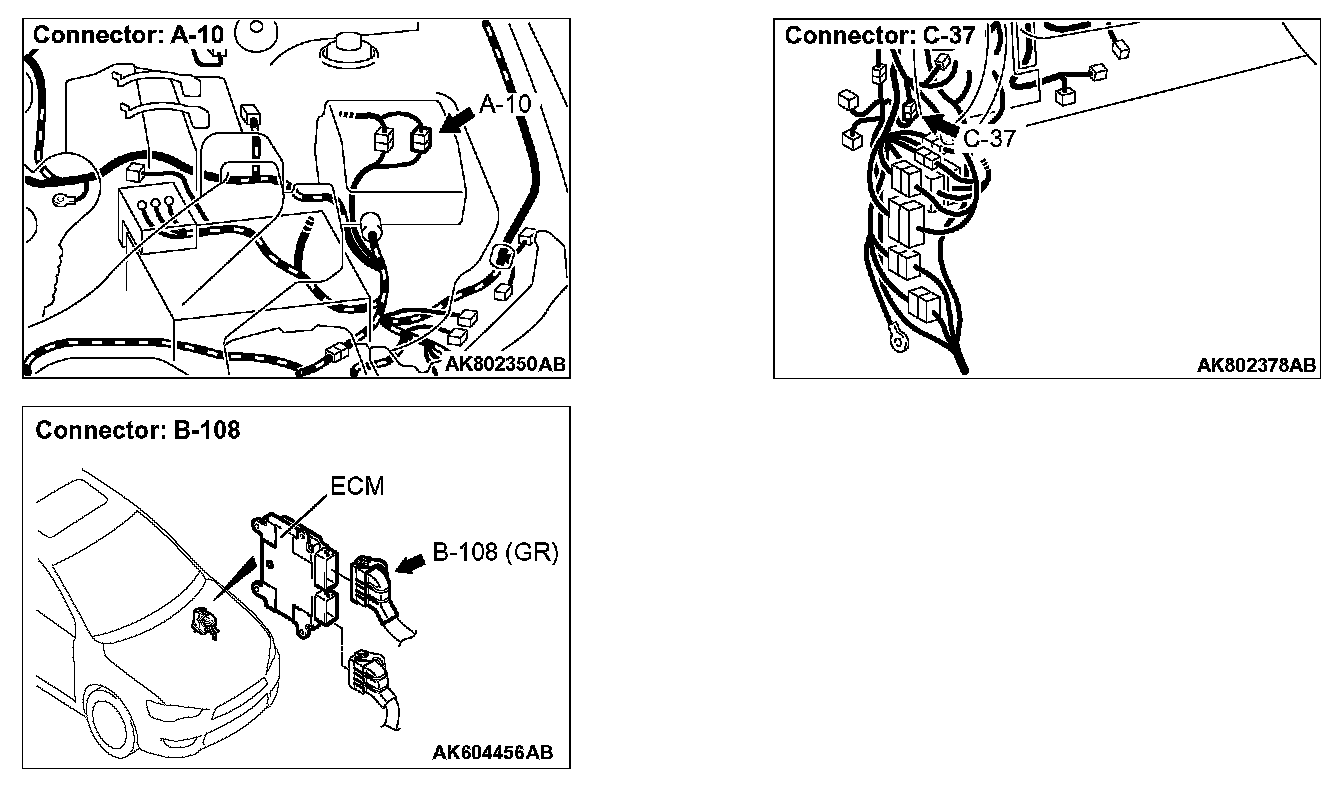 Connector: A-10

A-10

AK802350AB

Connector: C-37

C-37

AK802378AB

Connector: B-108

ECM

B-108 (GR)

AK604456AB