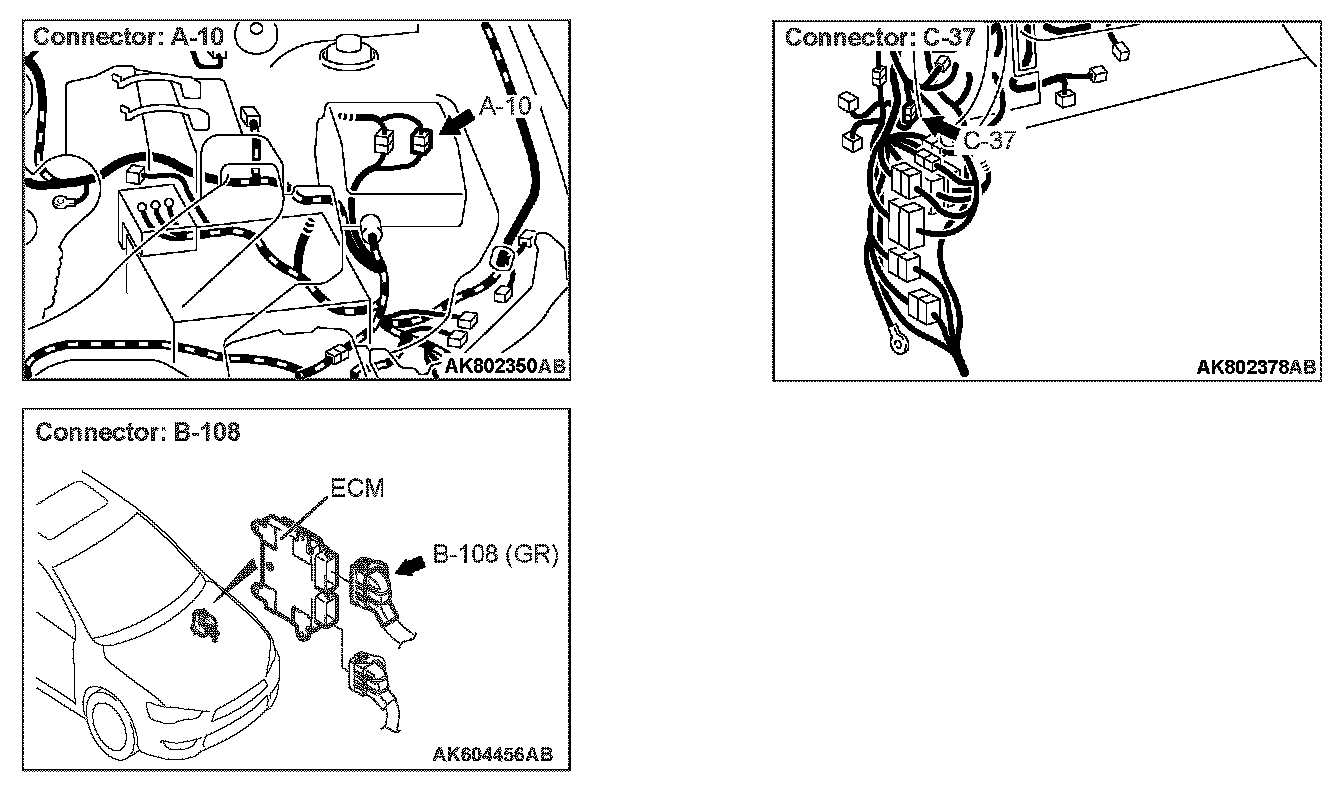 Connector: A-10

A-10

AK802350AB

Connector: C-37

C-37

AK802378AB

Connector: B-108

ECM

B-108 (GR)

AK604456AB