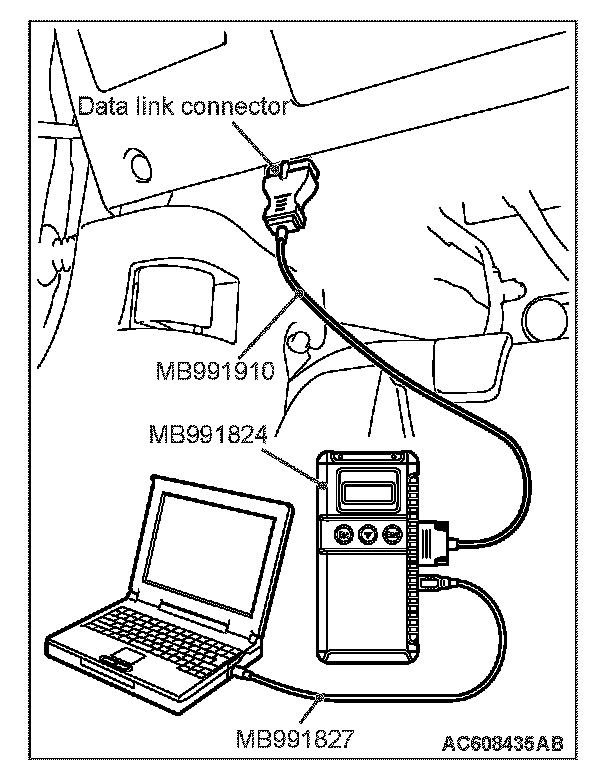 Data link connector
MB991910
MB991824
MB991827
AC608435AB