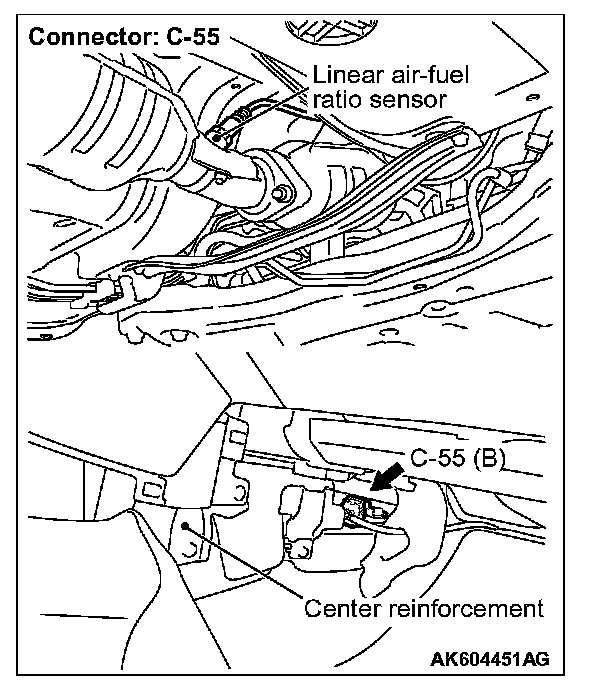 Connector: C-55

Linear air-fuel ratio sensor

C-55 (B)

Center reinforcement

AK604451AG