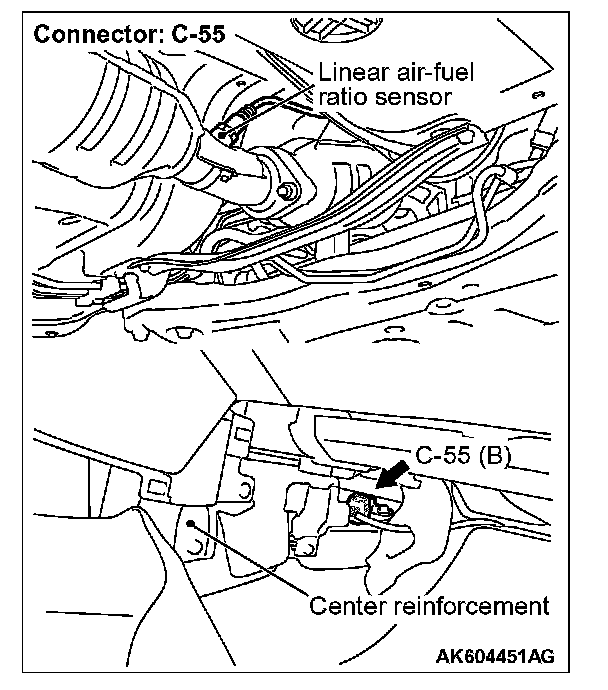 Connector: C-55

Linear air-fuel ratio sensor

C-55 (B)

Center reinforcement

AK604451AG