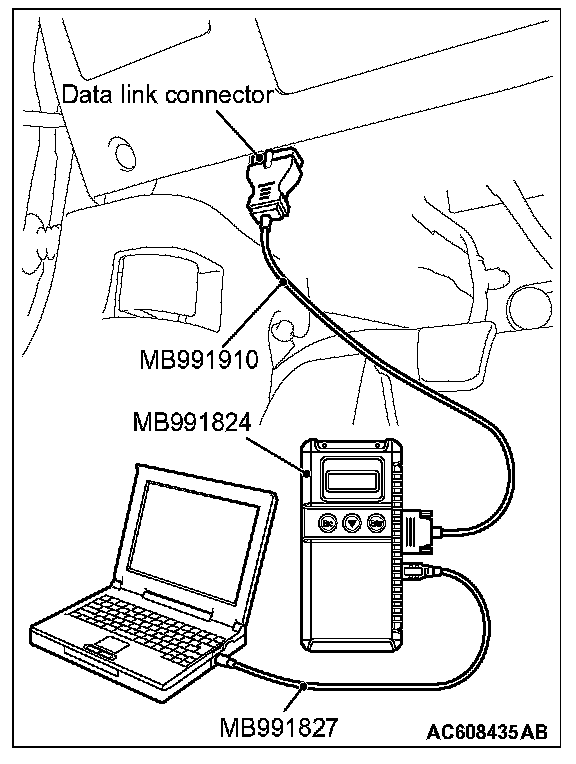 Data link connector
MB991910
MB991824
MB991827
AC608435AB