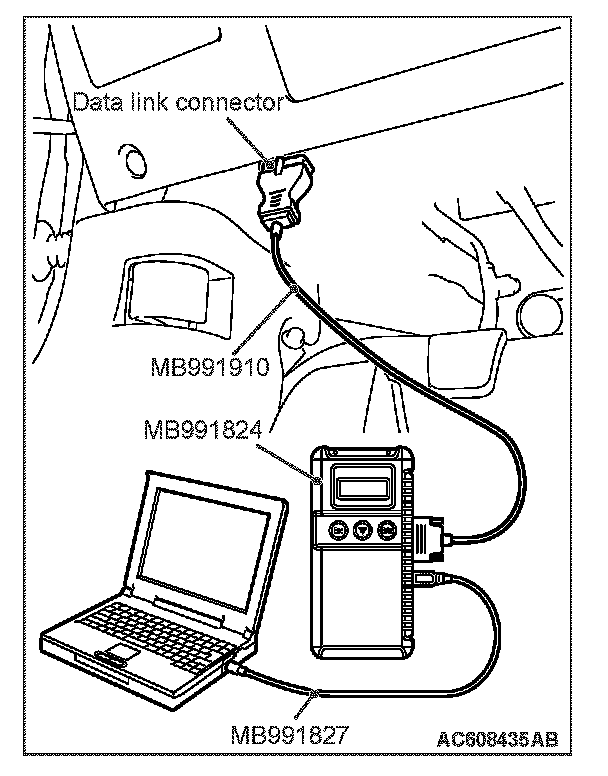 Data link connector
MB991910
MB991824
MB991827
AC608435AB