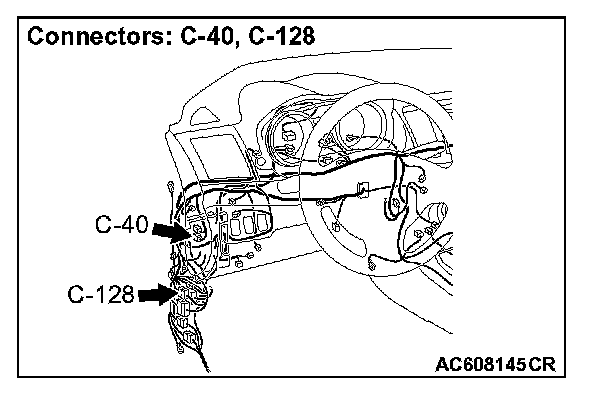 Connectors: C-40, C-128

C-40

C-128

AC608145CR