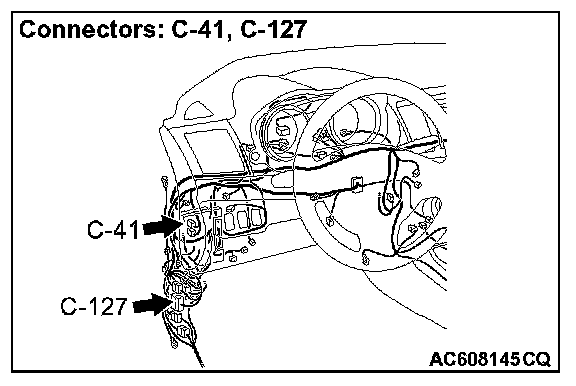 Connectors: C-41, C-127

C-41

C-127

AC608145CQ