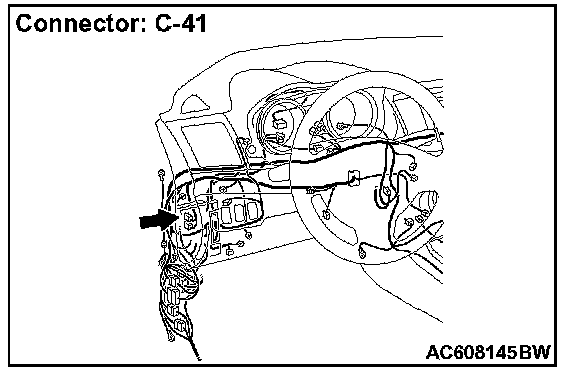 Connector: C-41

AC608145BW