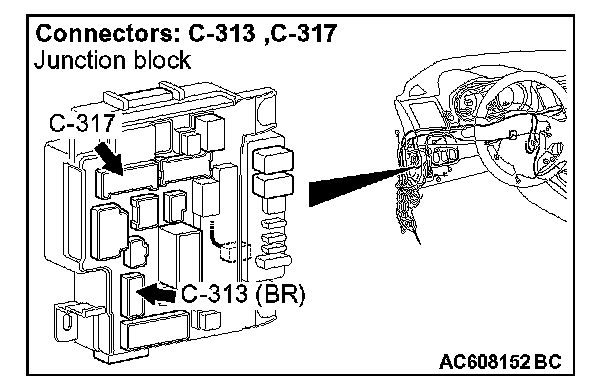 Connectors: C-313 ,C-317
Junction block

C-317

C-313 (BR)

AC608152 BC