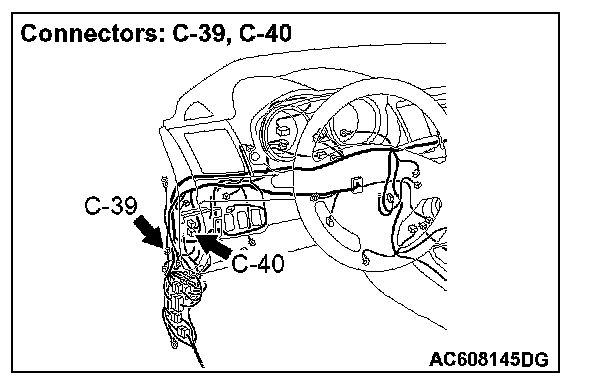 Connectors: C-39, C-40

C-39

C-40

AC608145DG