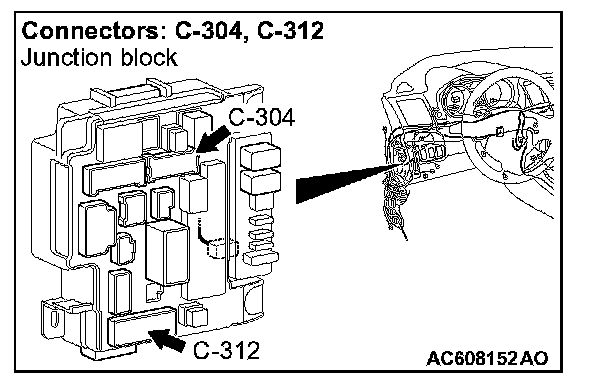 Connectors: C-304, C-312
Junction block

C-304

C-312

AC608152AO