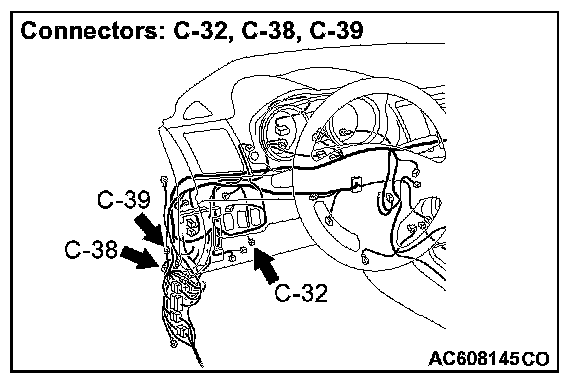 Connectors: C-32, C-38, C-39

C-39

C-38

C-32

AC608145CO