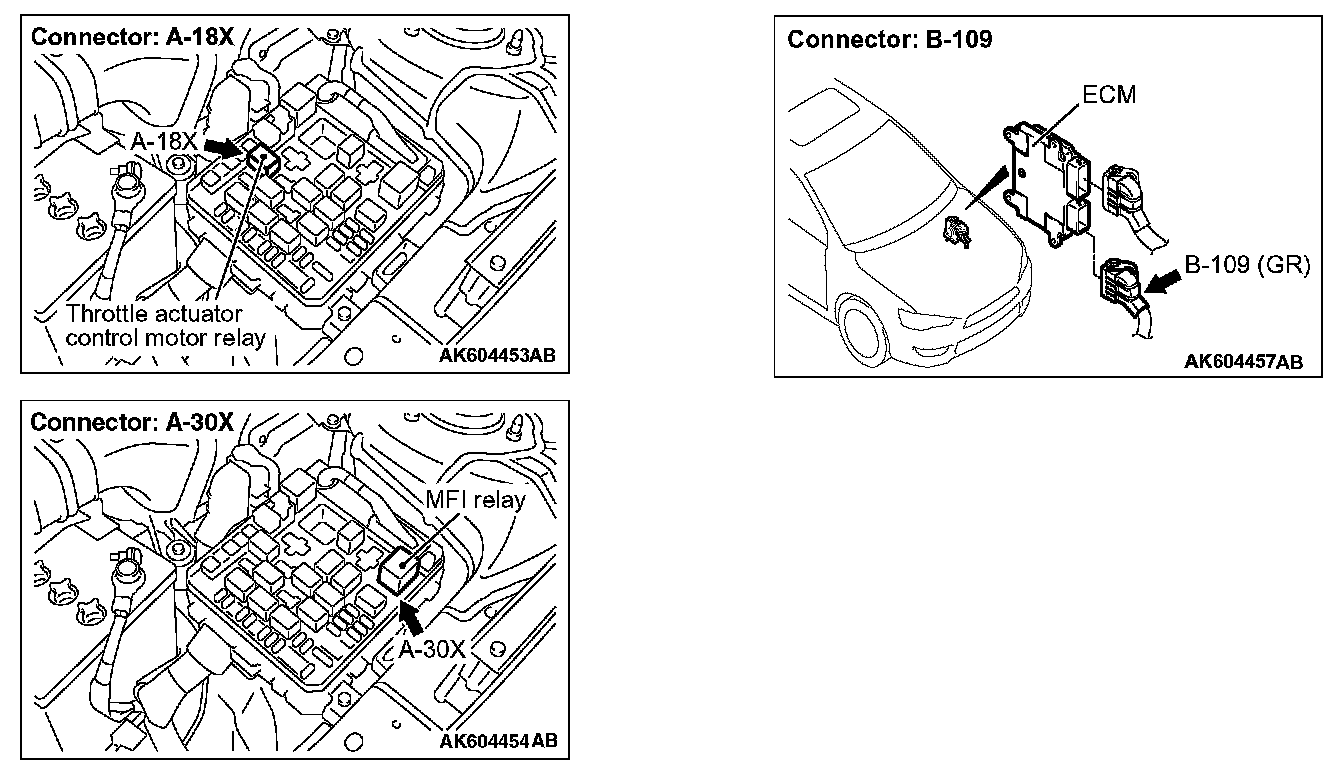 Connector: A-18X

A-18X

Throttle actuator control motor relay

AK604453AB

Connector: A-30X

MFI relay

A-30X

AK604454AB

Connector: B-109

ECM

B-109 (GR)

AK604457AB