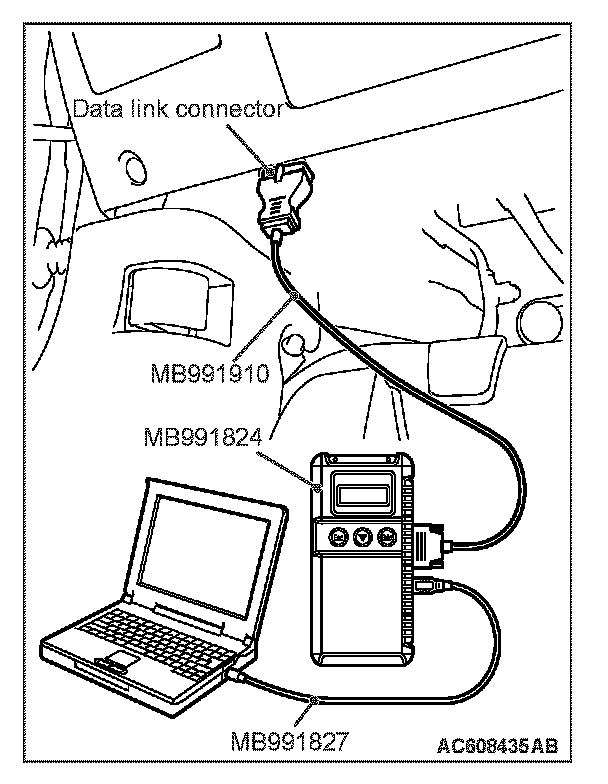 Data link connector

MB991910

MB991824

MB991827

AC608435AB