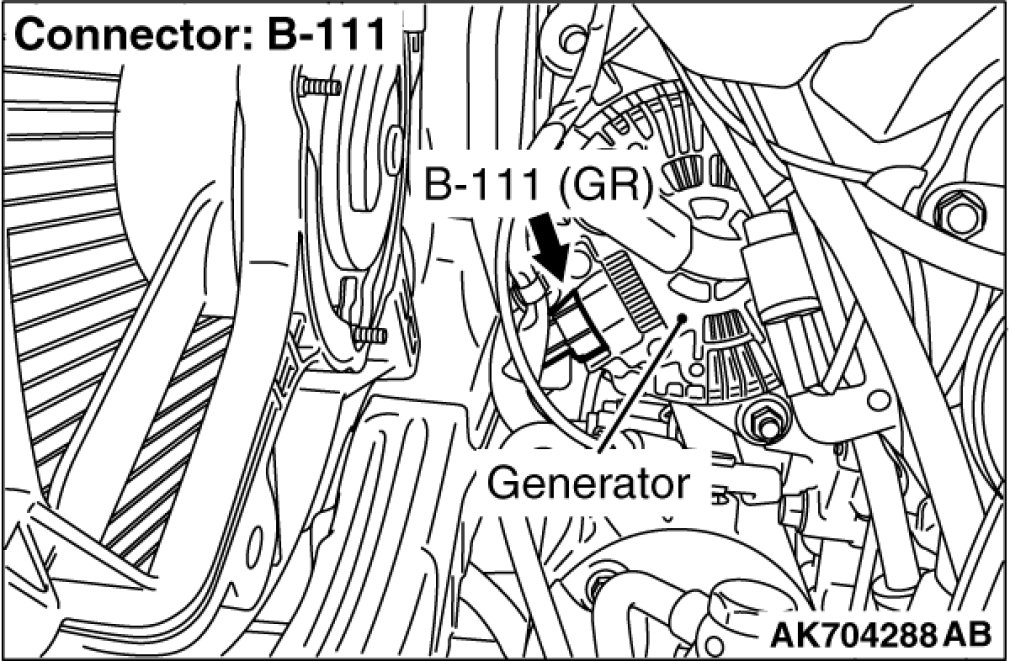 Connector: B-111

B-111 (GR)

Generator

AK704288 AB