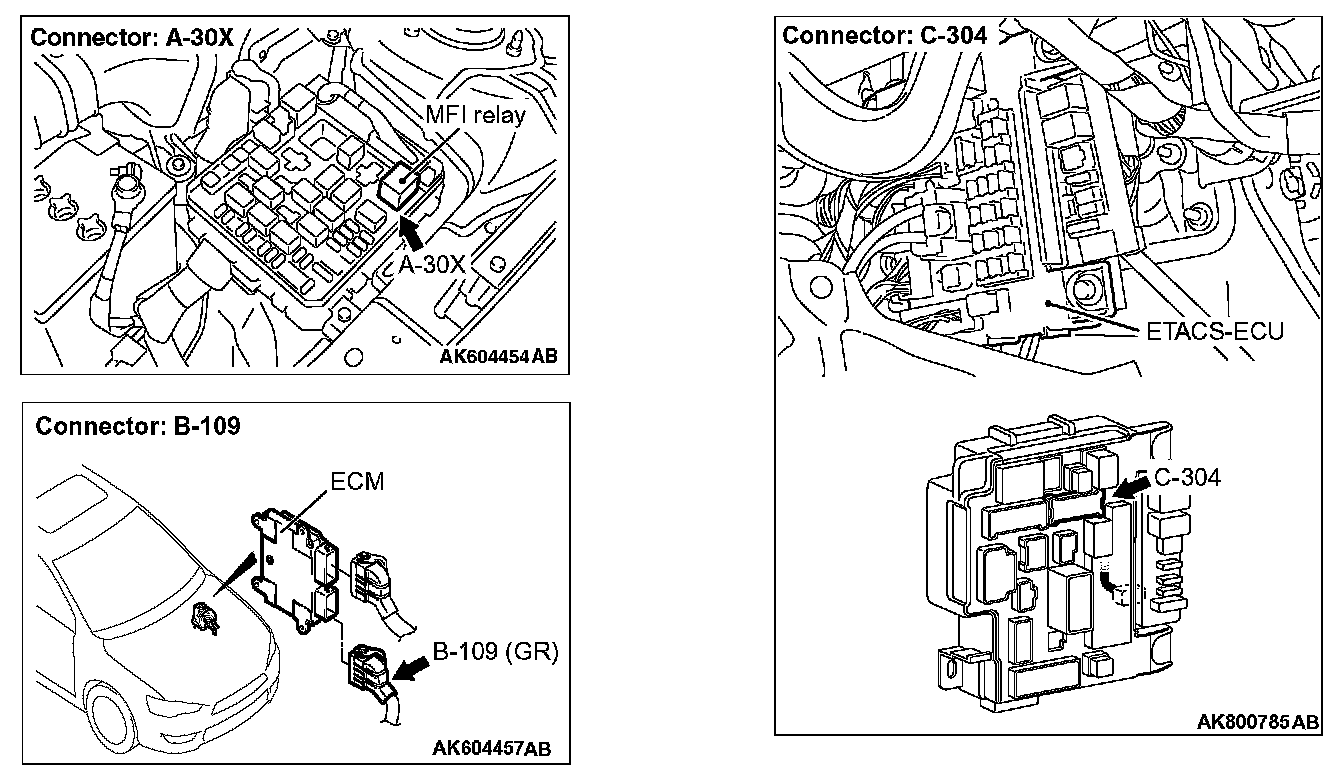 Connector: A-30X

MFI relay

A-30X

AK604454AB

Connector: B-109

ECM

B-109 (GR)

AK604457AB

Connector: C-304

ETACS-ECU

C-304

AK800785AB