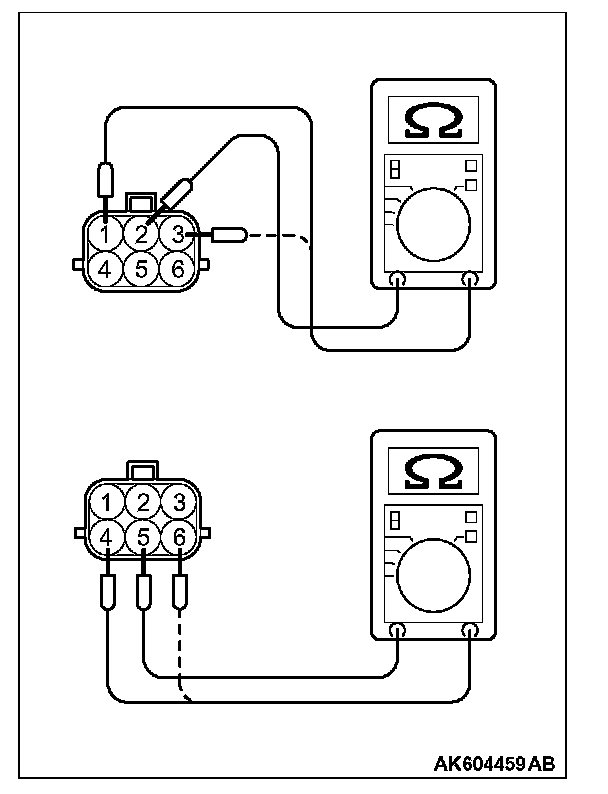 Ω
1 2 3
4 5 6
Ω
1 2 3
4 5 6
AK604459 AB