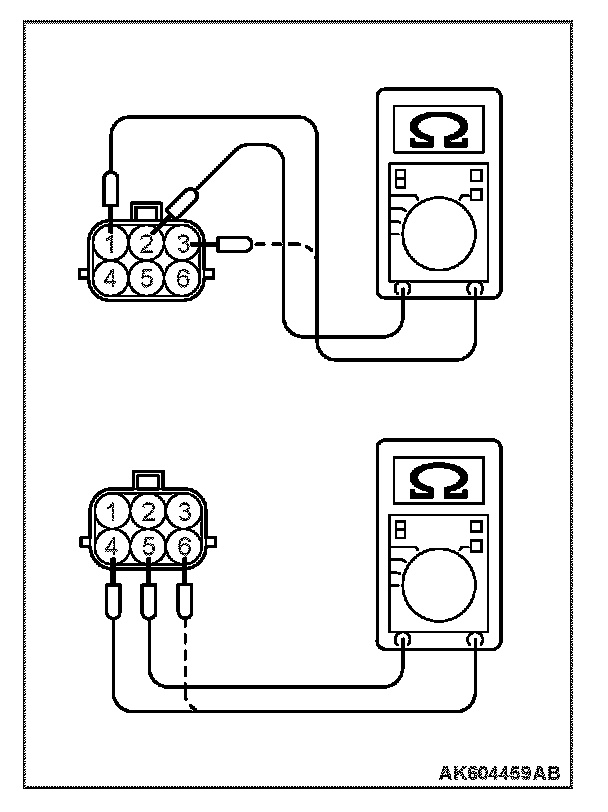 Ω

1 2 3
4 5 6

Ω

1 2 3
4 5 6

AK604459AB