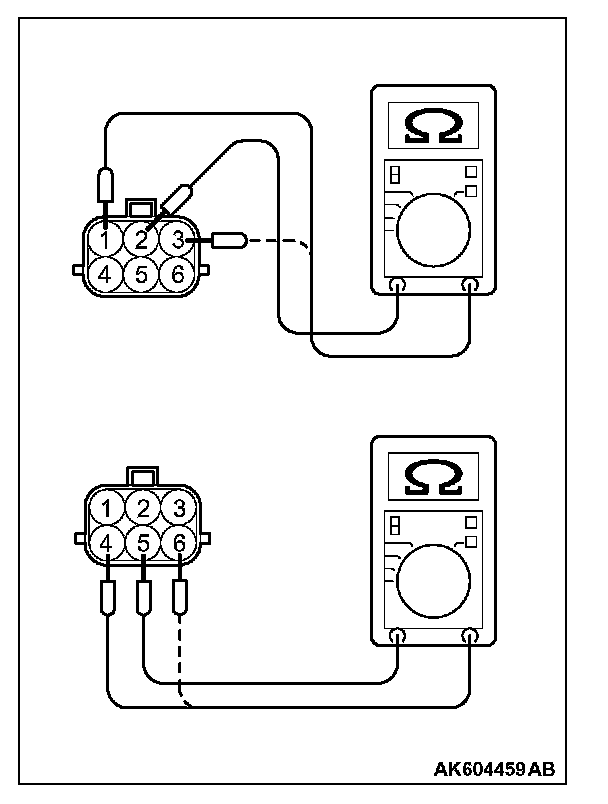 Ω

1 2 3
4 5 6

Ω

1 2 3
4 5 6

AK604459AB