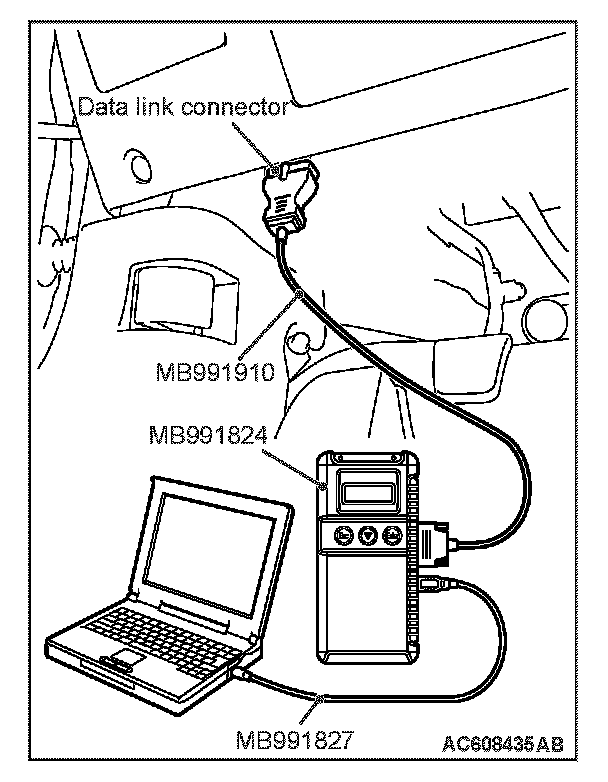 Data link connector

MB991910

MB991824

MB991827

AC608435AB