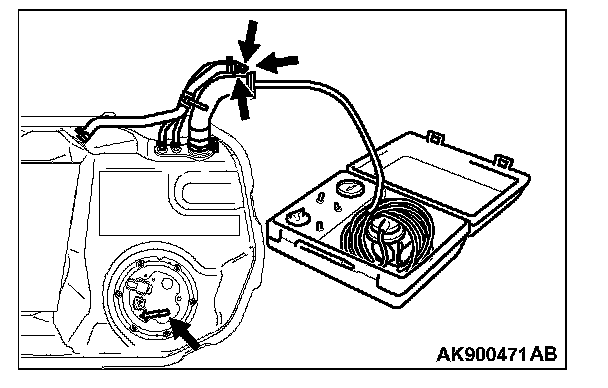 AK900471AB