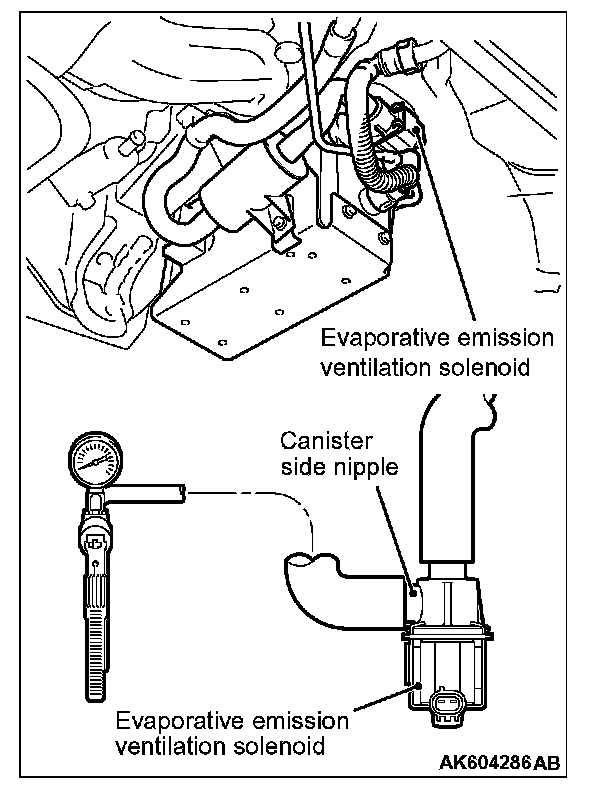 Evaporative emission ventilation solenoid

Canister side nipple

Evaporative emission ventilation solenoid

AK604286AB