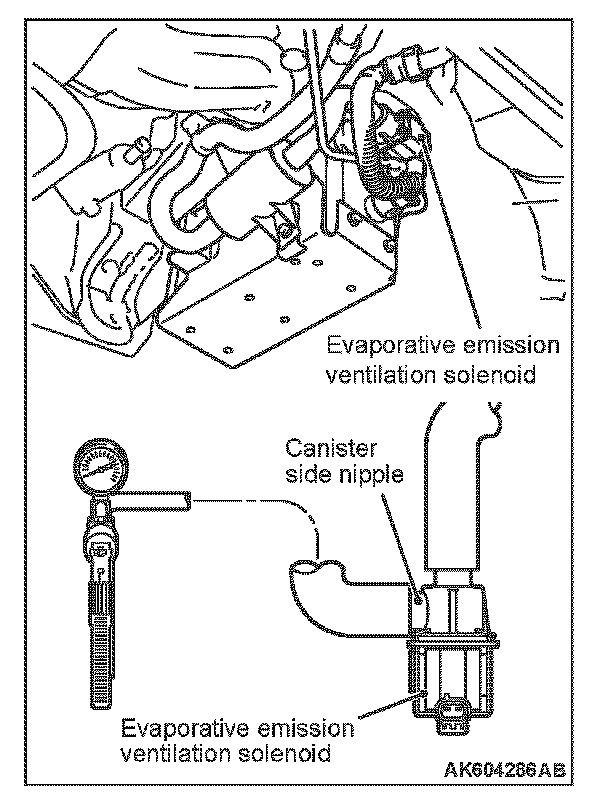 Evaporative emission ventilation solenoid

Canister side nipple

Evaporative emission ventilation solenoid

AK604286AB