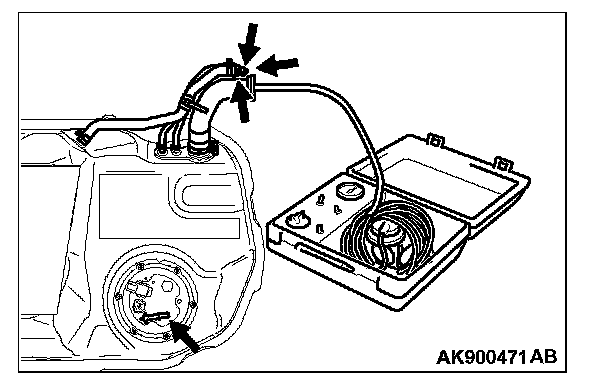 AK900471AB