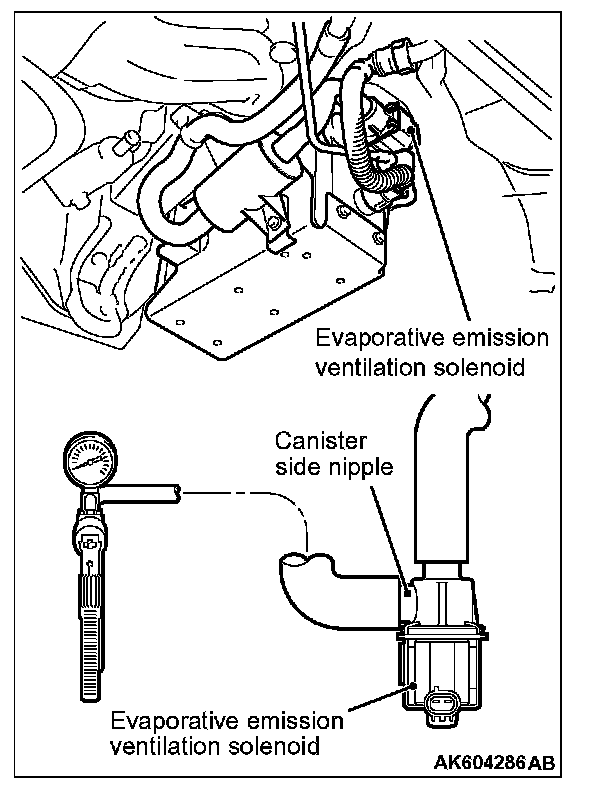 Evaporative emission ventilation solenoid

Canister side nipple

Evaporative emission ventilation solenoid

AK604286AB