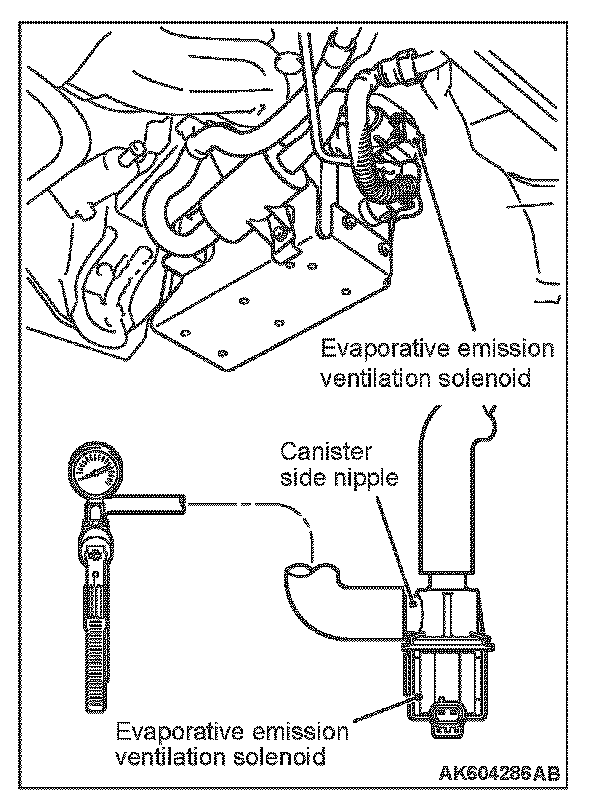 Evaporative emission ventilation solenoid

Canister side nipple

Evaporative emission ventilation solenoid

AK604286AB