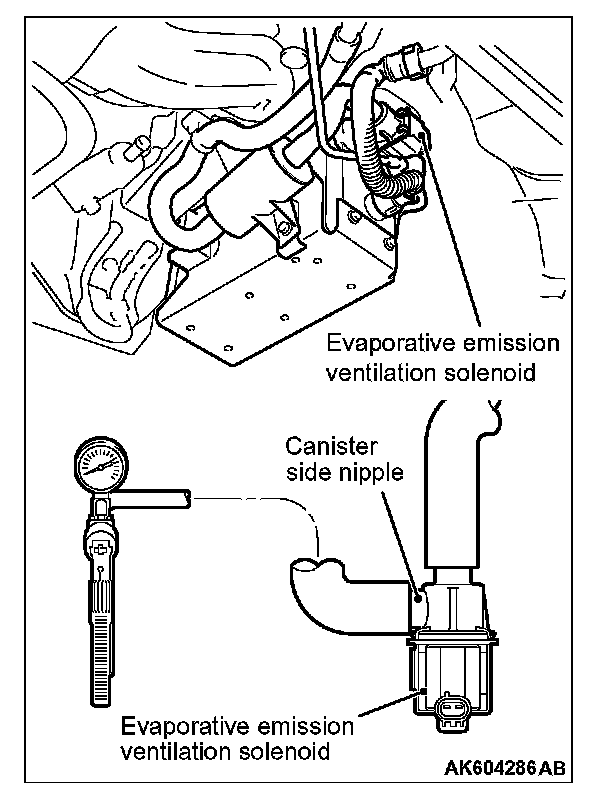 Evaporative emission ventilation solenoid

Canister side nipple

Evaporative emission ventilation solenoid

AK604286AB