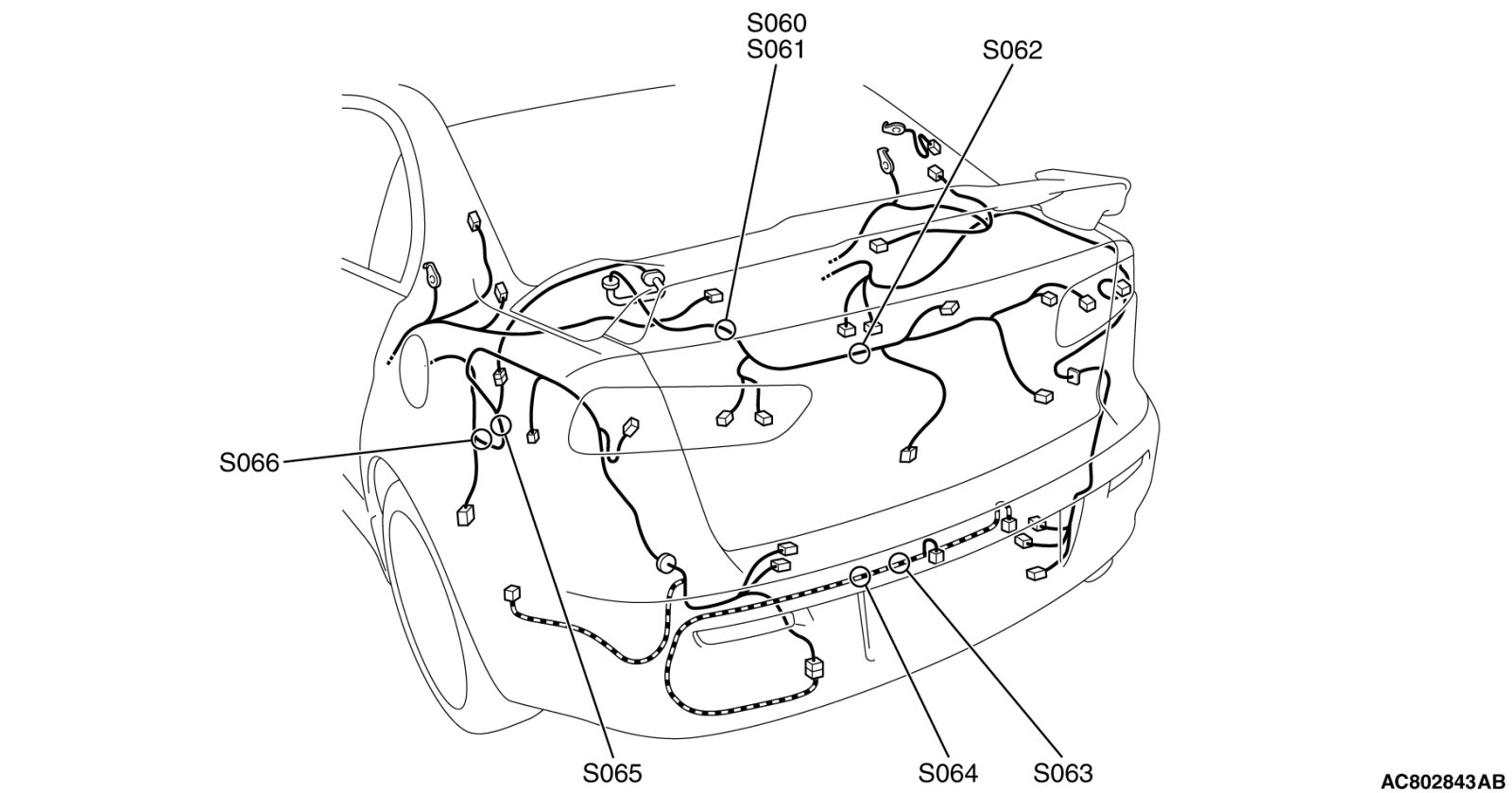 S060
S061

S062

S066

S065

S064

S063

AC802843AB