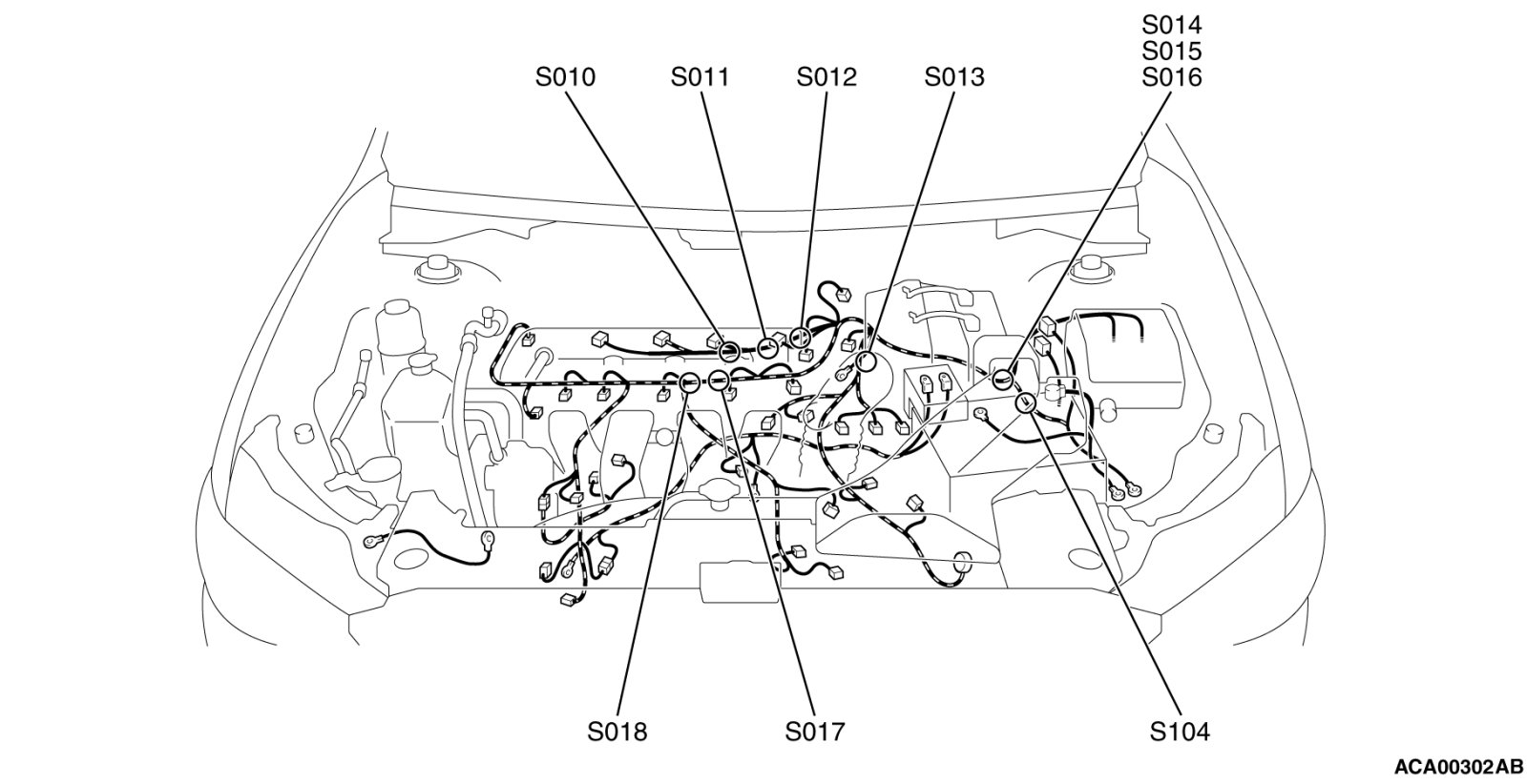 S010
S011
S012
S013
S014
S015
S016

S018
S017
S104

ACA00302AB